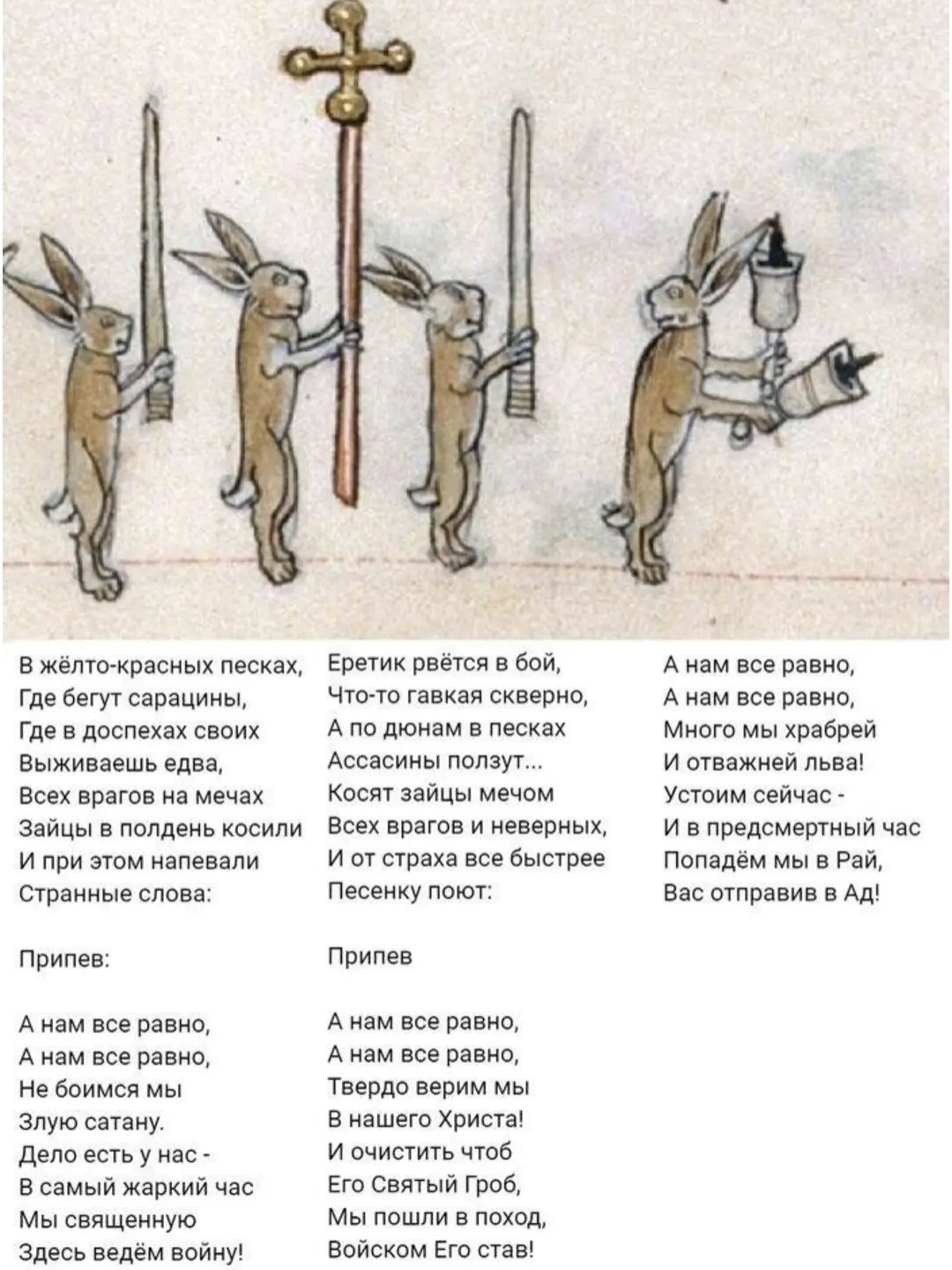 В жёлто-красных песках,
Где бегут сарацины,
Где в доспехах своих
Выживаешь едва,
Всех врагов на мечах
Зайцы в полдень косили
И при этом напевали
Странные слова:

Припев:

А нам все равно,
А нам все равно,
Не боимся мы
Злую сатану.
Дело есть у нас -
В самый жаркий час
Мы священную
Здесь ведём войну!

Еретик рвётся в бой,
Что-то гавкая скверно,
А по дюнам в песках
Ассасины ползут...
Косят зайцы мечом
Всех врагов и неверных,
И от страха все быстрее
Песенку поют:

Припев

А нам все равно,
А нам все равно,
Твердо верим мы
В нашего Христа!
И очистить чтоб
Его Святый Гроб,
Мы пошли в поход,
Войском Его став!

А нам все равно,
А нам все равно,
Много мы храбрей
И отважней льва!
Устоим сейчас -
И в предсмертный час
Попадём мы в Рай,
Вас отправив в Ад!